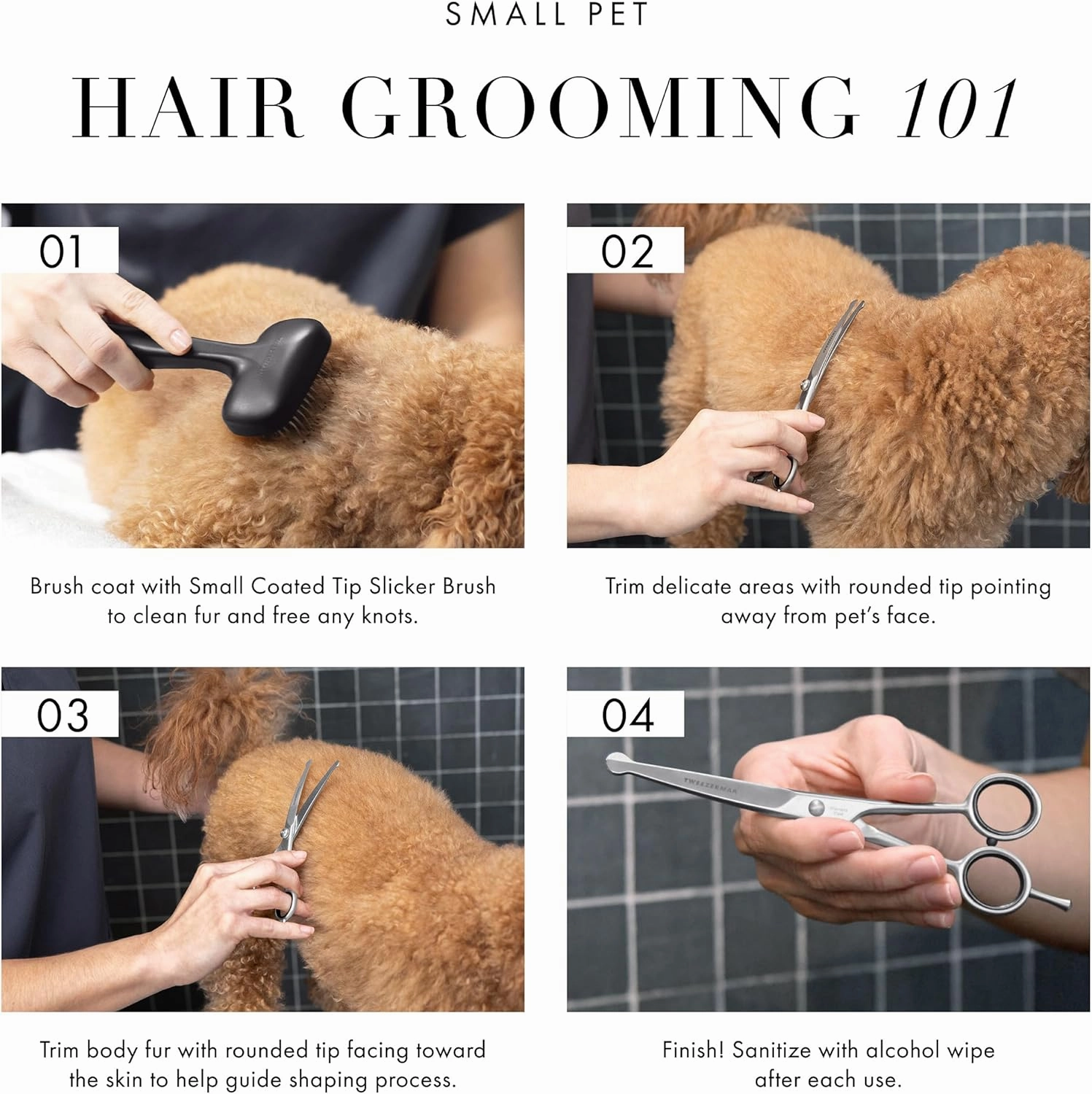 SMALL PET

HAIR GROOMING 101

01

Brush coat with Small Coated Tip Slicker Brush to clean fur and free any knots.

02

Trim delicate areas with rounded tip pointing away from pet's face.

03

Trim body fur with rounded tip facing toward the skin to help guide shaping process.

04

TWEEZERMAN

Finish! Sanitize with alcohol wipe after each use.