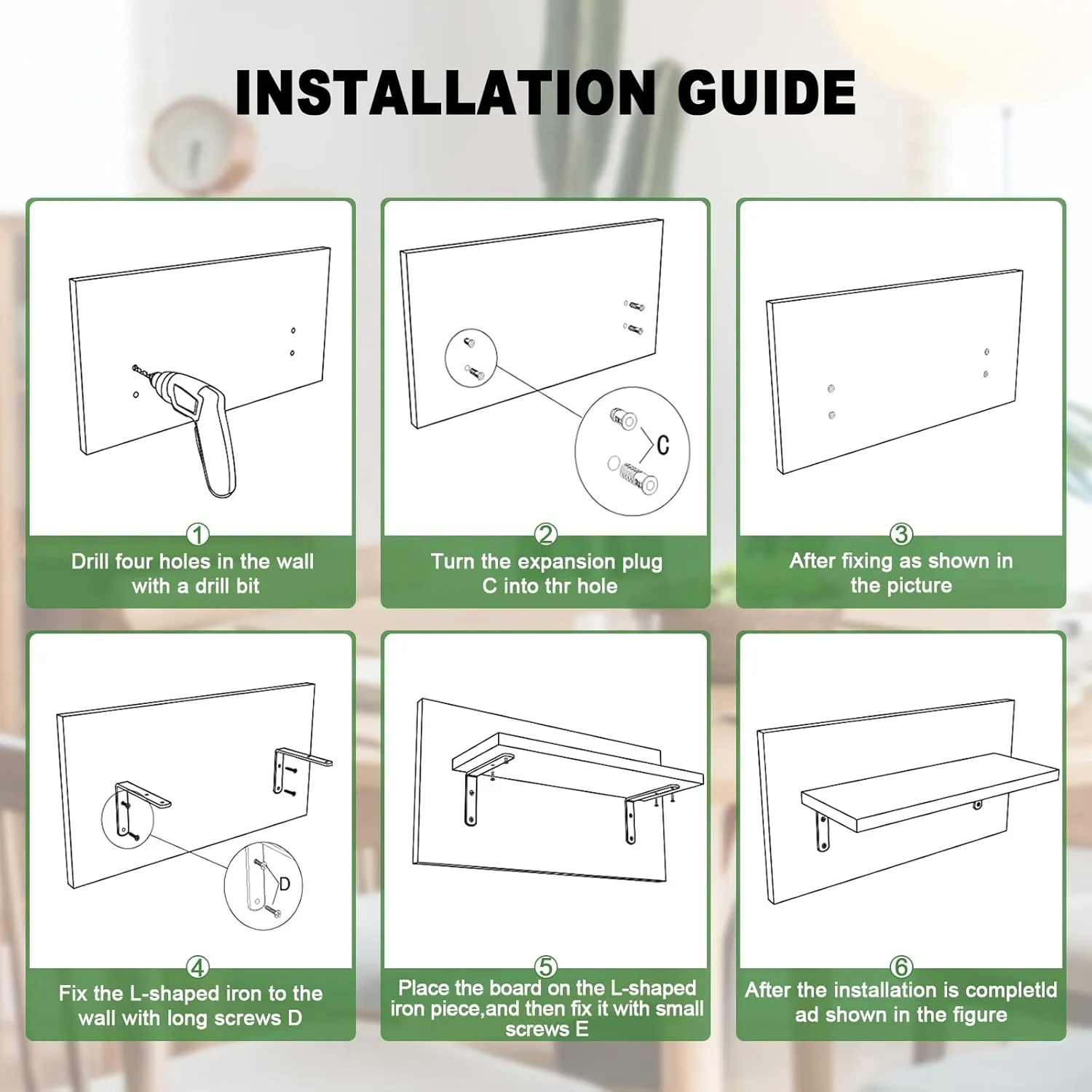 INSTALLATION GUIDE

①
Drill four holes in the wall with a drill bit

C

②
Turn the expansion plug C into thr hole

③
After fixing as shown in the picture

D

④
Fix the L-shaped iron to the wall with long screws D

⑤
Place the board on the L-shaped iron piece,and then fix it with small screws E

⑥
After the installation is completld ad shown in the figure