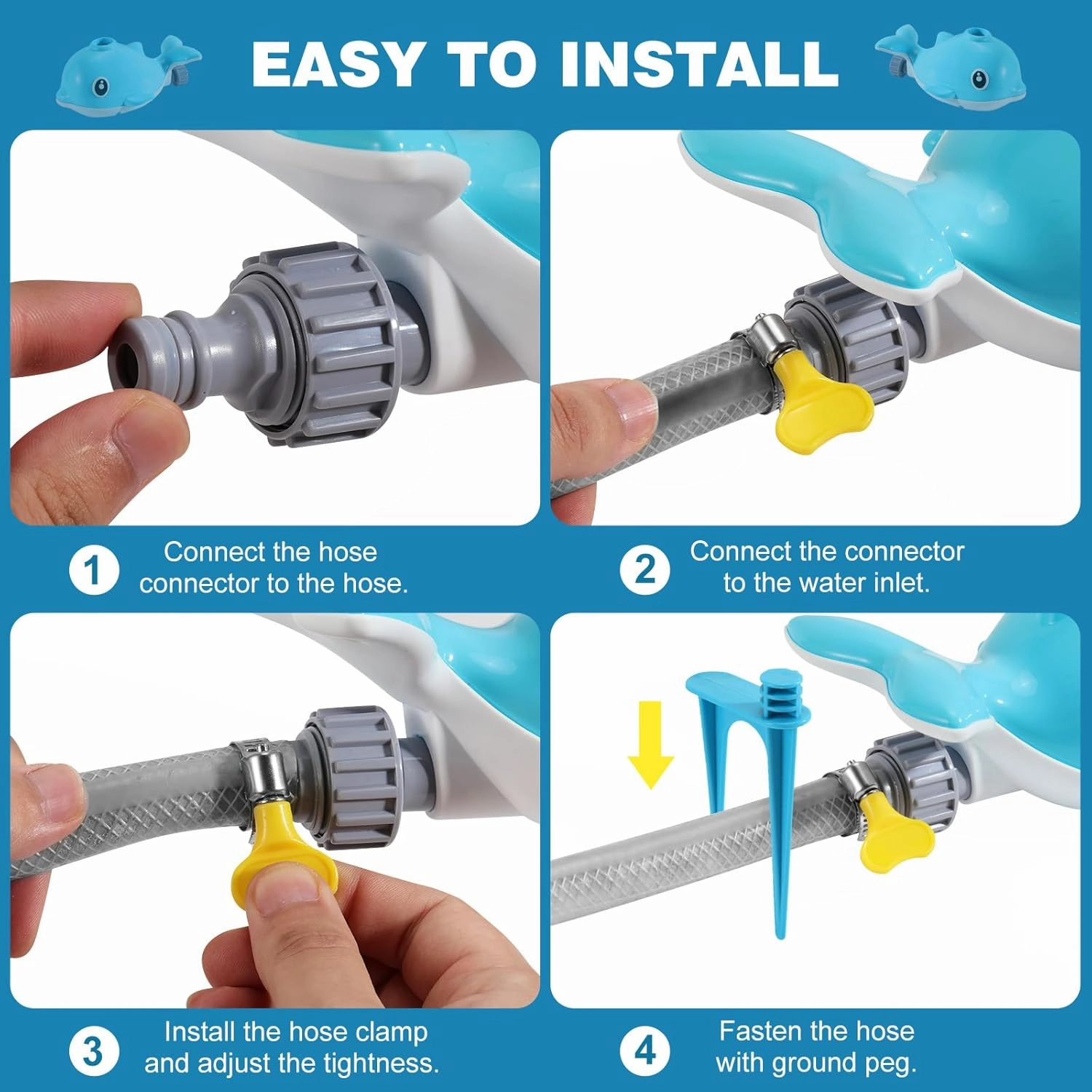 EASY TO INSTALL

1 Connect the hose connector to the hose.

2 Connect the connector to the water inlet.

3 Install the hose clamp and adjust the tightness.

4 Fasten the hose with ground peg.