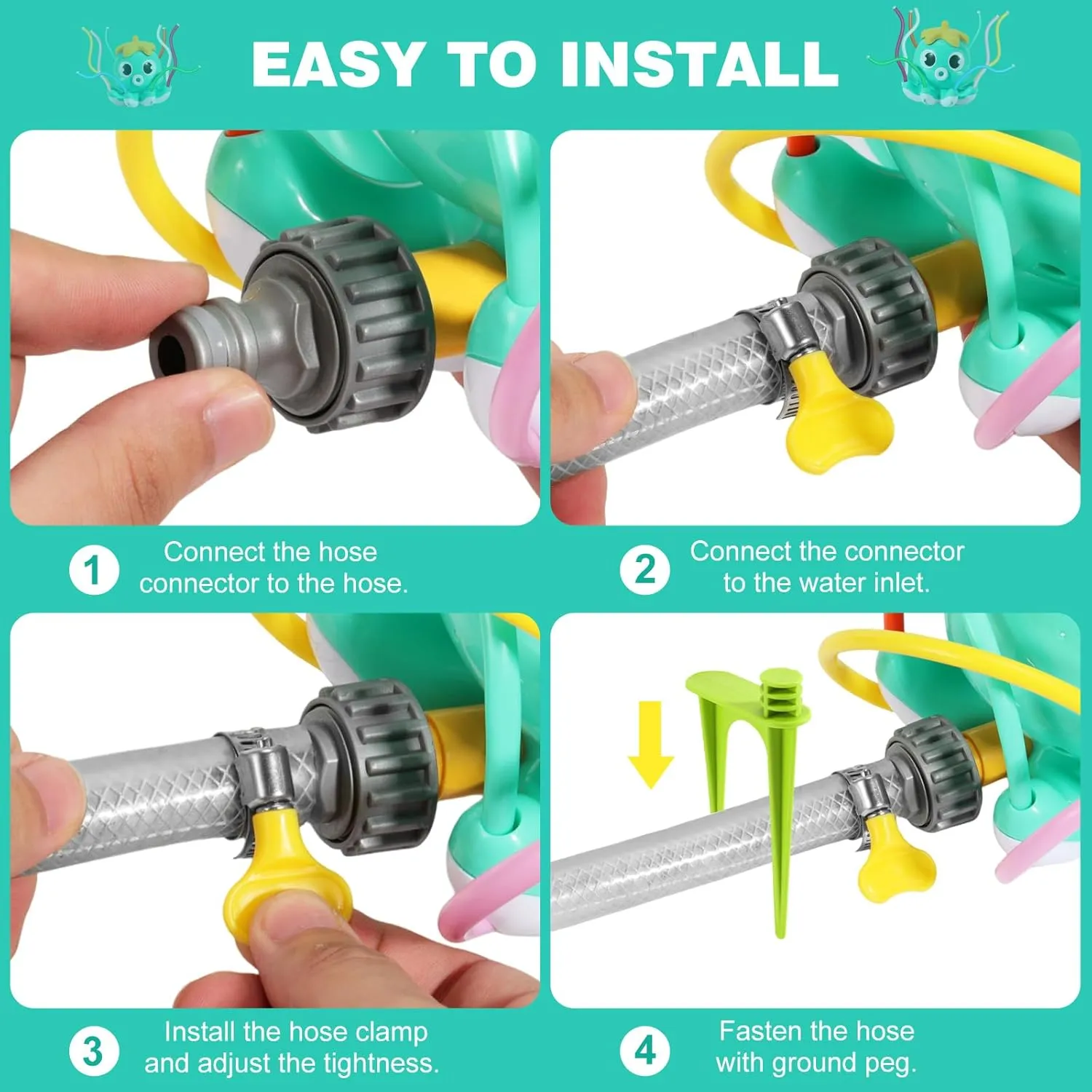 EASY TO INSTALL

1 Connect the hose connector to the hose.

2 Connect the connector to the water inlet.

3 Install the hose clamp and adjust the tightness.

4 Fasten the hose with ground peg.