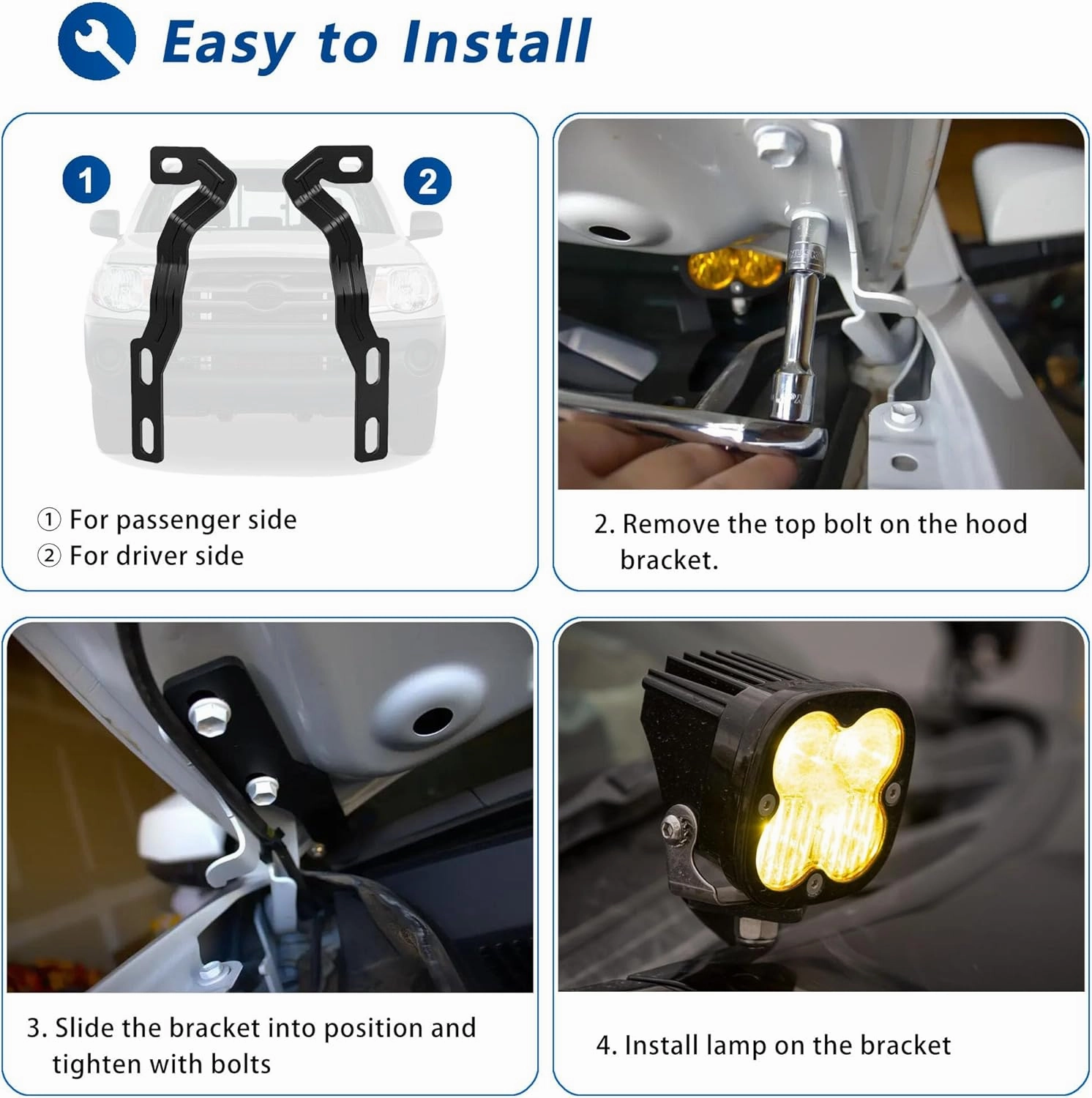 Easy to Install

1

2

① For passenger side
② For driver side

2. Remove the top bolt on the hood bracket.

3. Slide the bracket into position and tighten with bolts

4. Install lamp on the bracket