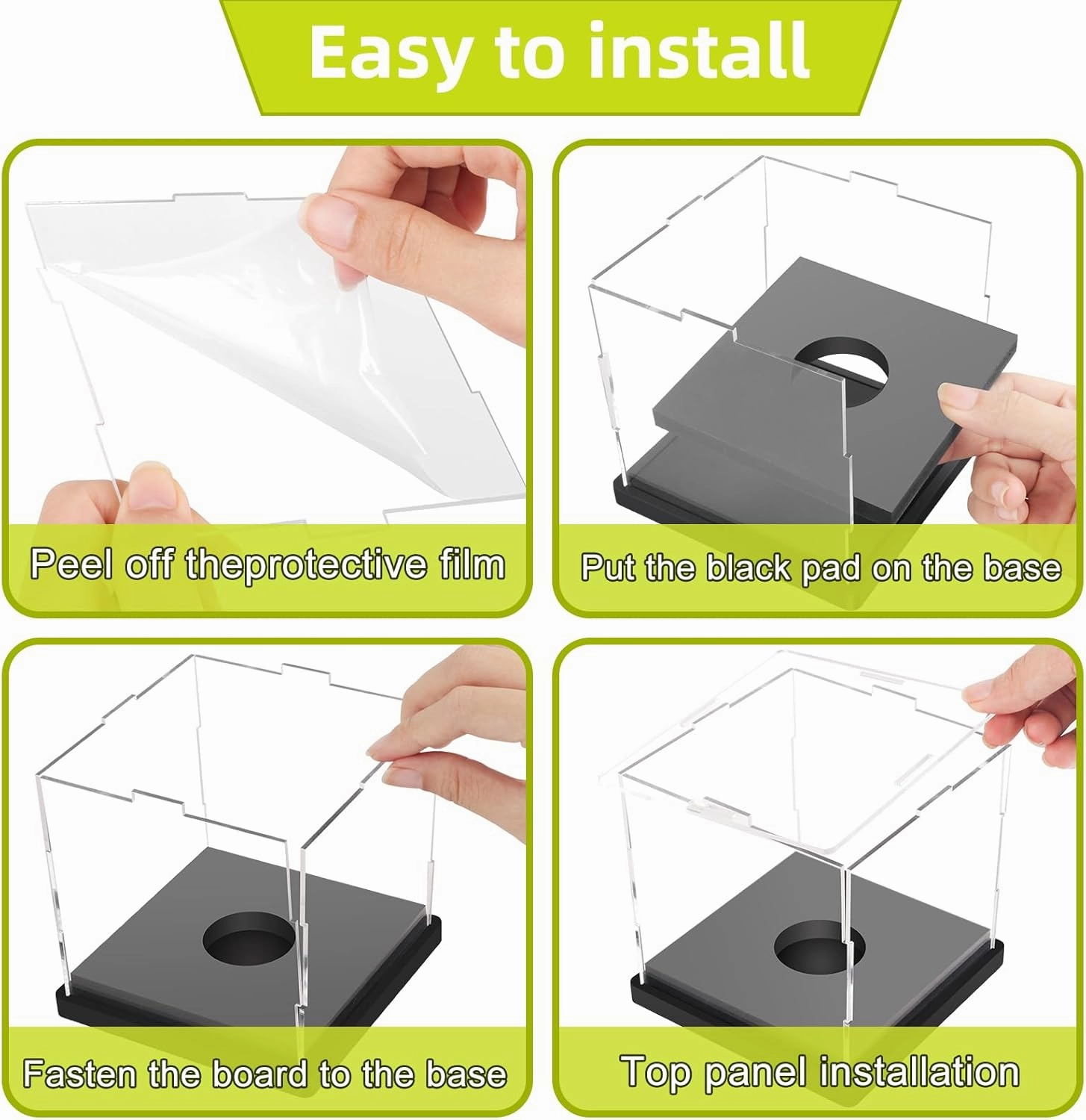 Easy to install

Peel off theprotective film

Put the black pad on the base

Fasten the board to the base

Top panel installation